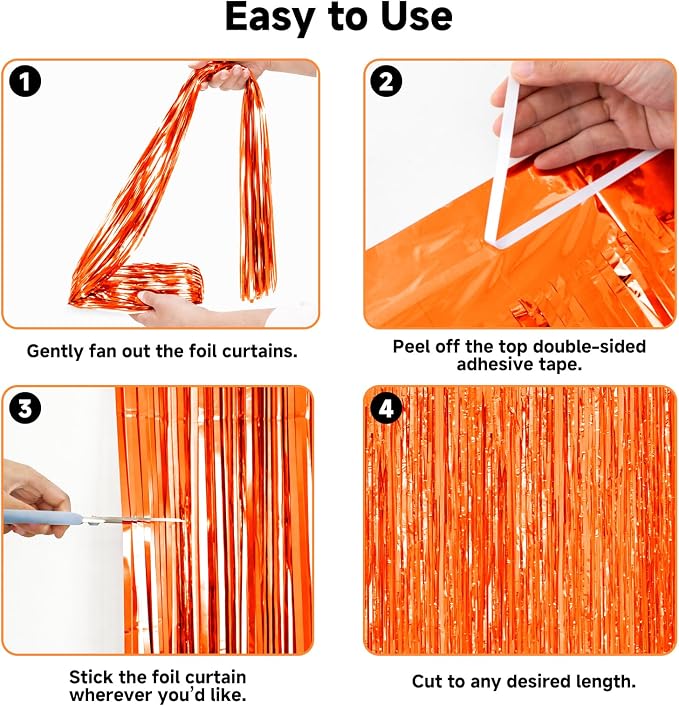 Easy to Use

1

Gently fan out the foil curtains.

2

Peel off the top double-sided adhesive tape.

3

Stick the foil curtain wherever you'd like.

4

Cut to any desired length.