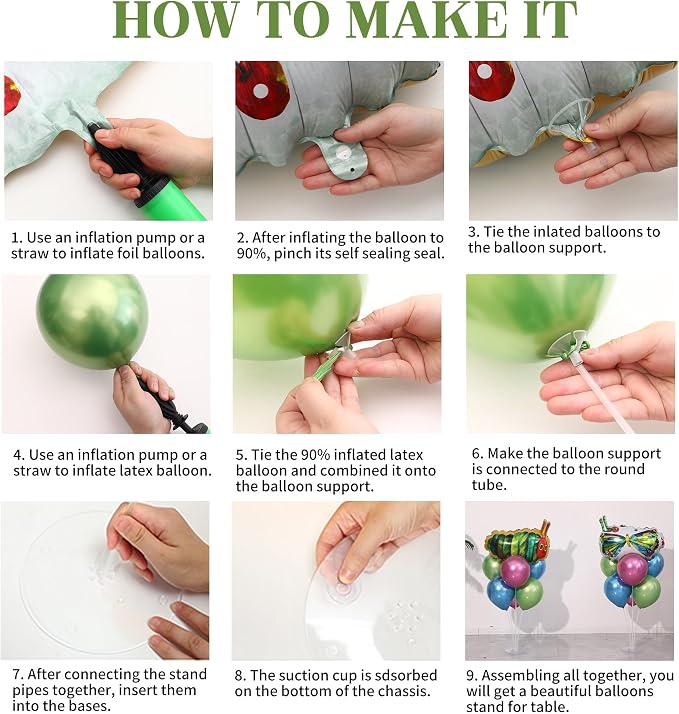 HOW TO MAKE IT

1. Use an inflation pump or a straw to inflate foil balloons.

2. After inflating the balloon to 90%, pinch its self sealing seal.

3. Tie the inlated balloons to the balloon support.

4. Use an inflation pump or a straw to inflate latex balloon.

5. Tie the 90% inflated latex balloon and combined it onto the balloon support.

6. Make the balloon support is connected to the round tube.

7. After connecting the stand pipes together, insert them into the bases.

8. The suction cup is sdsorbed on the bottom of the chassis.

9. Assembling all together, you will get a beautiful balloons stand for table.