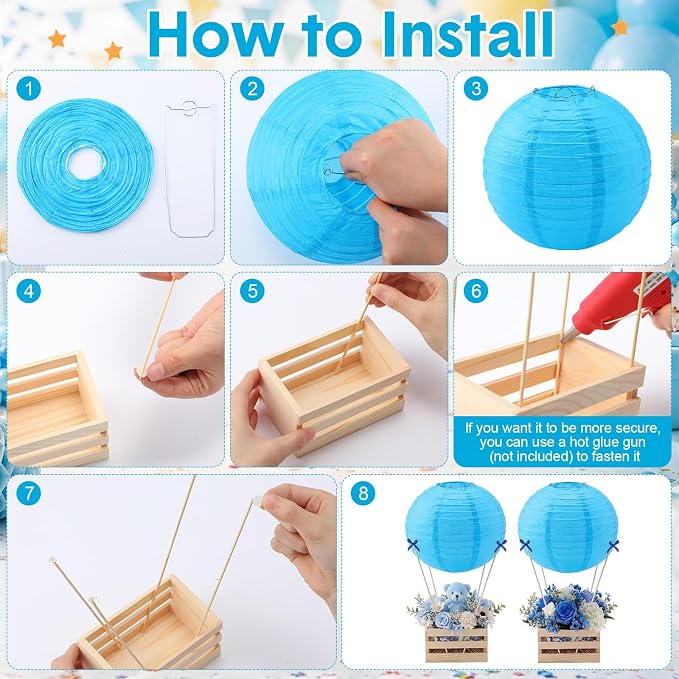 How to Install

1

2

3

4

5

6

If you want it to be more secure, you can use a hot glue gun (not included) to fasten it

7

8