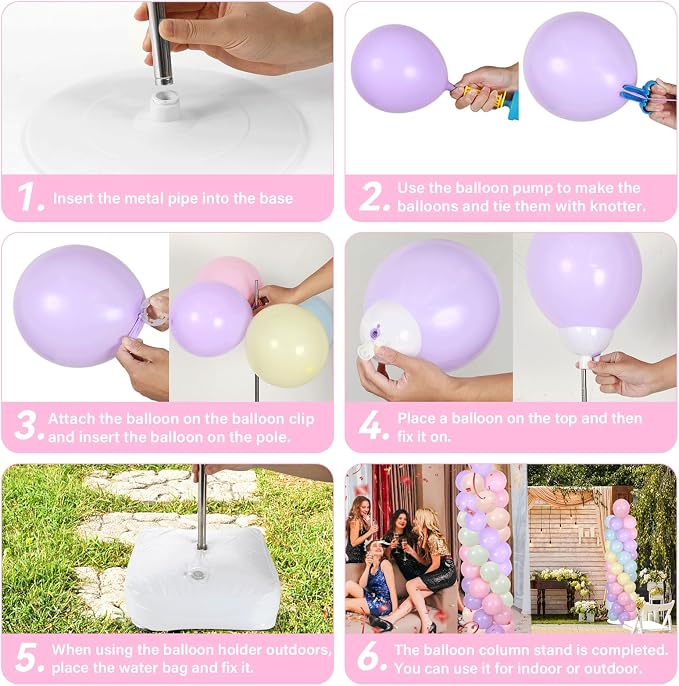 1. Insert the metal pipe into the base

2. Use the balloon pump to make the balloons and tie them with knotter.

3. Attach the balloon on the balloon clip and insert the balloon on the pole.

4. Place a balloon on the top and then fix it on.

5. When using the balloon holder outdoors, place the water bag and fix it.

6. The balloon column stand is completed. You can use it for indoor or outdoor.