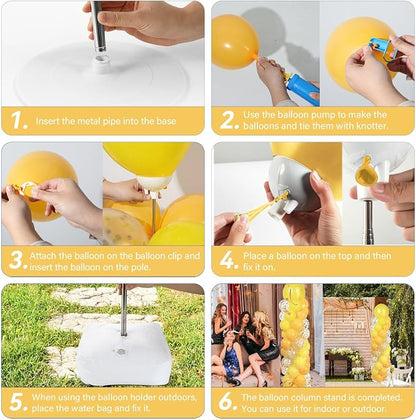 1. Insert the metal pipe into the base

2. Use the balloon pump to make the balloons and tie them with knotter.

3. Attach the balloon on the balloon clip and insert the balloon on the pole.

4. Place a balloon on the top and then fix it on.

5. When using the balloon holder outdoors, place the water bag and fix it.

6. The balloon column stand is completed. You can use it for indoor or outdoor.