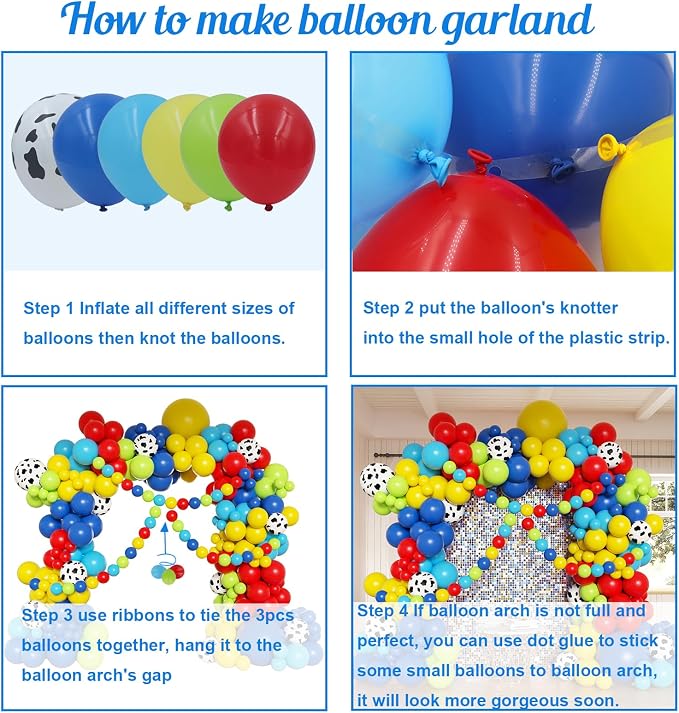 How to make balloon garland

Step 1 Inflate all different sizes of balloons then knot the balloons.

Step 2 put the balloon's knotter into the small hole of the plastic strip.

Step 3 use ribbons to tie the 3pcs balloons together, hang it to the balloon arch's gap

Step 4 If balloon arch is not full and perfect, you can use dot glue to stick some small balloons to balloon arch, it will look more gorgeous soon.