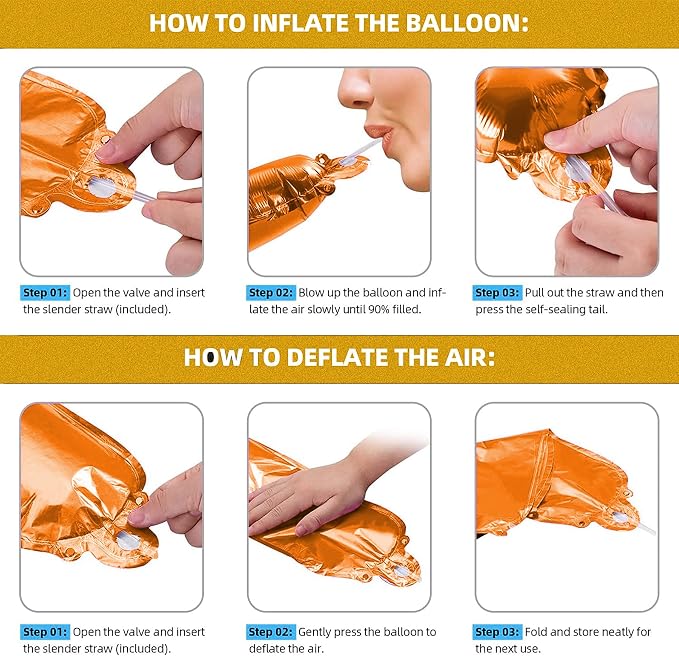 HOW TO INFLATE THE BALLOON:

Step 01: Open the valve and insert the slender straw (included).

Step 02: Blow up the balloon and inflate the air slowly until 90% filled.

Step 03: Pull out the straw and then press the self-sealing tail.

HOW TO DEFLATE THE AIR:

Step 01: Open the valve and insert the slender straw (included).

Step 02: Gently press the balloon to deflate the air.

Step 03: Fold and store neatly for the next use.