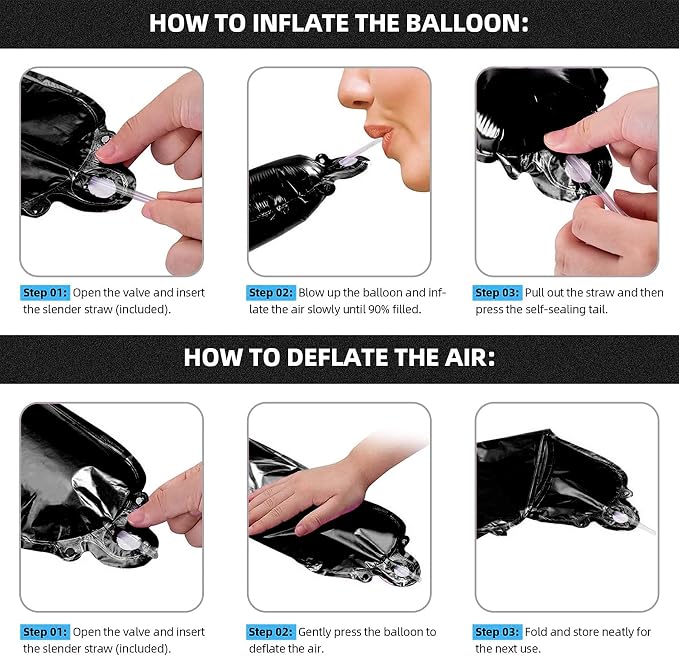 HOW TO INFLATE THE BALLOON:

Step 01: Open the valve and insert the slender straw (included).

Step 02: Blow up the balloon and inflate the air slowly until 90% filled.

Step 03: Pull out the straw and then press the self-sealing tail.

HOW TO DEFLATE THE AIR:

Step 01: Open the valve and insert the slender straw (included).

Step 02: Gently press the balloon to deflate the air.

Step 03: Fold and store neatly for the next use.