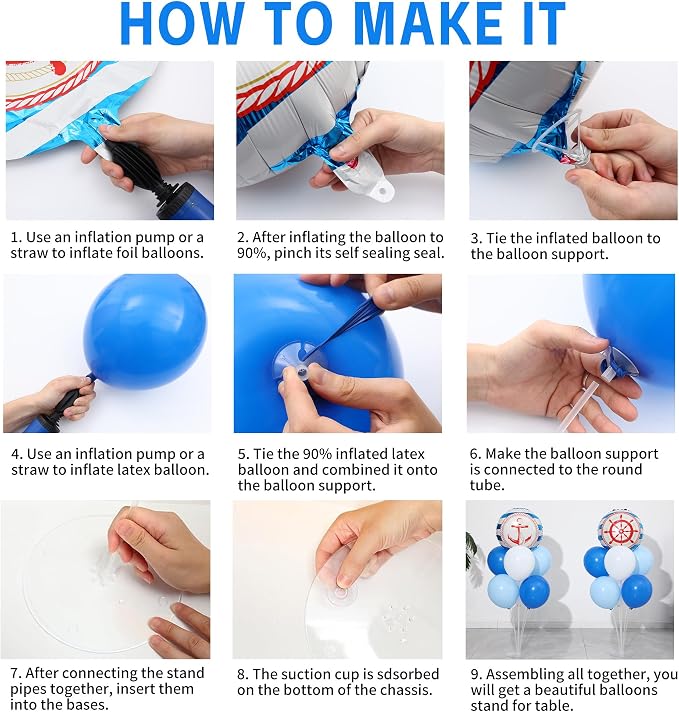 HOW TO MAKE IT

1. Use an inflation pump or a straw to inflate foil balloons.

2. After inflating the balloon to 90%, pinch its self sealing seal.

3. Tie the inflated balloon to the balloon support.

4. Use an inflation pump or a straw to inflate latex balloon.

5. Tie the 90% inflated latex balloon and combined it onto the balloon support.

6. Make the balloon support is connected to the round tube.

7. After connecting the stand pipes together, insert them into the bases.

8. The suction cup is sdsorbed on the bottom of the chassis.

9. Assembling all together, you will get a beautiful balloons stand for table.