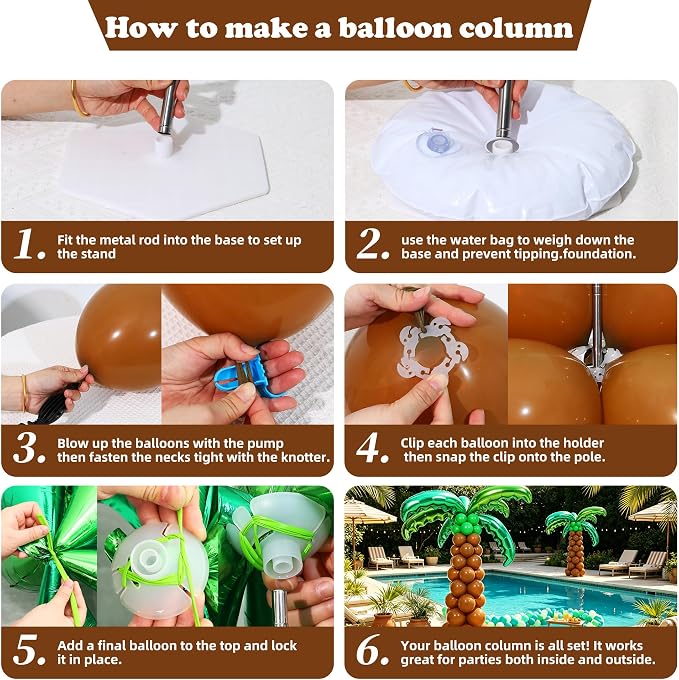 How to make a balloon column

1. Fit the metal rod into the base to set up the stand

2. use the water bag to weigh down the base and prevent tipping.foundation.

3. Blow up the balloons with the pump then fasten the necks tight with the knotter.

4. Clip each balloon into the holder then snap the clip onto the pole.

5. Add a final balloon to the top and lock it in place.

6. Your balloon column is all set! It works great for parties both inside and outside.