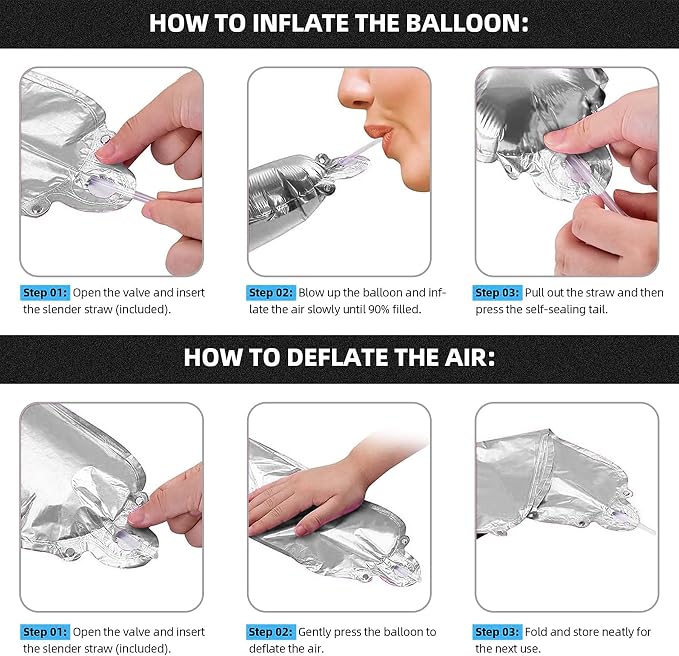 HOW TO INFLATE THE BALLOON:

Step 01: Open the valve and insert the slender straw (included).

Step 02: Blow up the balloon and inflate the air slowly until 90% filled.

Step 03: Pull out the straw and then press the self-sealing tail.

HOW TO DEFLATE THE AIR:

Step 01: Open the valve and insert the slender straw (included).

Step 02: Gently press the balloon to deflate the air.

Step 03: Fold and store neatly for the next use.