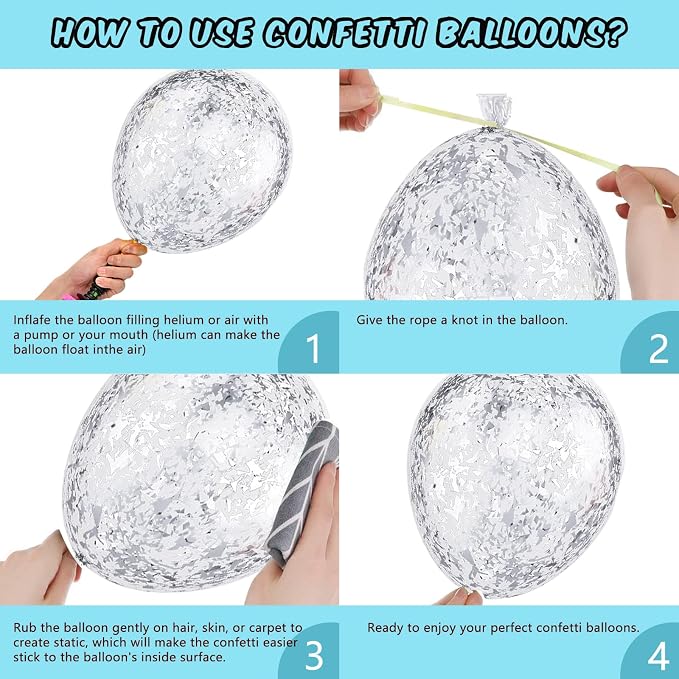 HOW TO USE CONFETTI BALLOONS?

Inflafe the balloon filling helium or air with a pump or your mouth (helium can make the balloon float inthe air)

1

Give the rope a knot in the balloon.

2

Rub the balloon gently on hair, skin, or carpet to create static, which will make the confetti easier stick to the balloon's inside surface.

3

Ready to enjoy your perfect confetti balloons.

4