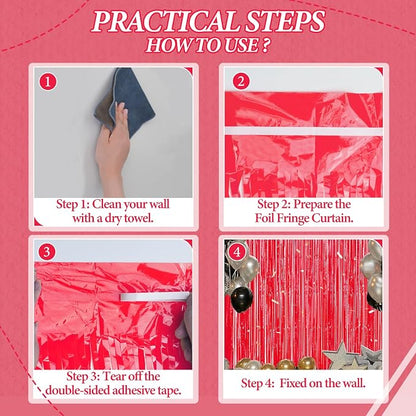 PRACTICAL STEPS
HOW TO USE ?

1
Step 1: Clean your wall with a dry towel.

2
Step 2: Prepare the Foil Fringe Curtain.

3
Step 3: Tear off the double-sided adhesive tape.

4
Step 4: Fixed on the wall.