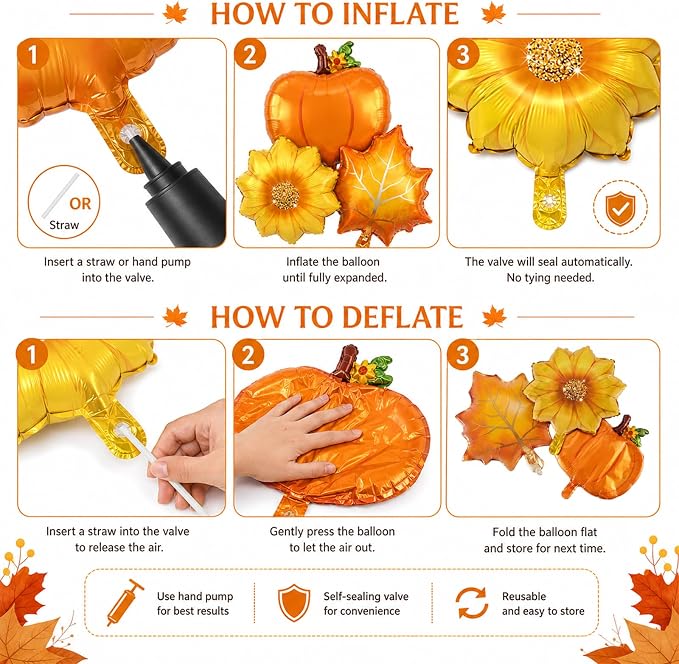 HOW TO INFLATE

1

OR

Straw

Insert a straw or hand pump into the valve.

2

Inflate the balloon until fully expanded.

3

The valve will seal automatically. No tying needed.

HOW TO DEFLATE

1

Insert a straw into the valve to release the air.

2

Gently press the balloon to let the air out.

3

Fold the balloon flat and store for next time.

Use hand pump for best results

Self-sealing valve for convenience

Reusable and easy to store