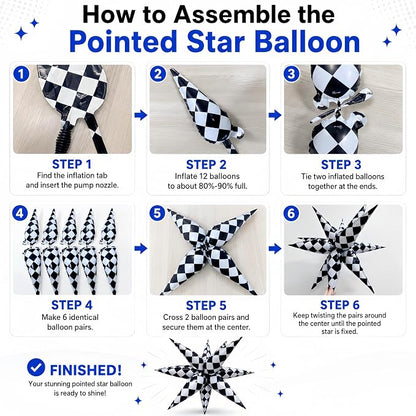 How to Assemble the
Pointed Star Balloon

1
STEP 1
Find the inflation tab and insert the pump nozzle.

2
STEP 2
Inflate 12 balloons to about 80%-90% full.

3
STEP 3
Tie two inflated balloons together at the ends.

4
STEP 4
Make 6 identical balloon pairs.

5
STEP 5
Cross 2 balloon pairs and secure them at the center.

6
STEP 6
Keep twisting the pairs around the center until the pointed star is fixed.

FINISHED!
Your stunning pointed star balloon is ready to shine!