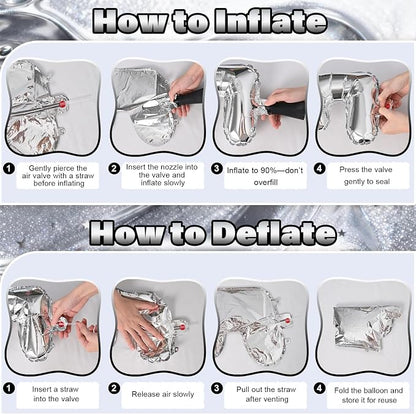 How to Inflate

1 Gently pierce the air valve with a straw before inflating

2 Insert the nozzle into the valve and inflate slowly

3 Inflate to 90%—don't overfill

4 Press the valve gently to seal

How to Deflate

1 Insert a straw into the valve

2 Release air slowly

3 Pull out the straw after venting

4 Fold the balloon and store it for reuse