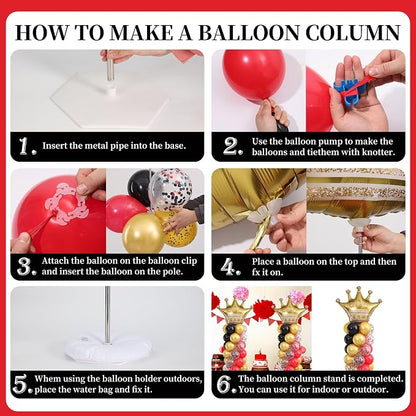 HOW TO MAKE A BALLOON COLUMN

1. Insert the metal pipe into the base.

2. Use the balloon pump to make the balloons and tiethem with knotter.

3. Attach the balloon on the balloon clip and insert the balloon on the pole.

4. Place a balloon on the top and then fx it on.

5. Whem using the balloon holder outdoors, place the water bag and fix it.

6. The balloon column stand is completed. You can use it for indoor or outdoor.