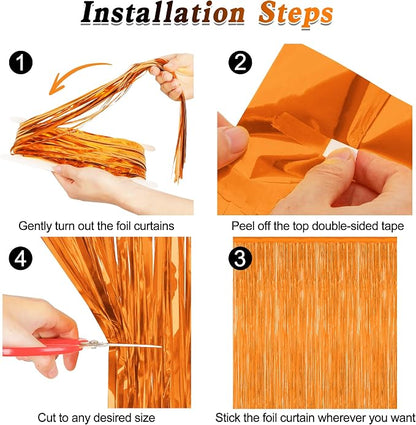 Installation Steps

1

Gently turn out the foil curtains

2

Peel off the top double-sided tape

4

Cut to any desired size

3

Stick the foil curtain wherever you want