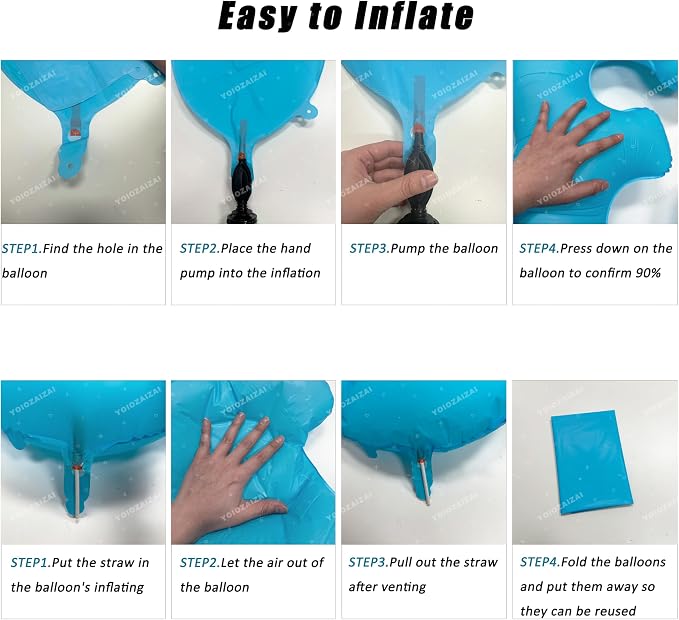 Easy to Inflate

YOIOZAIZAI

STEP1.Find the hole in the balloon

STEP2.Place the hand pump into the inflation

STEP3.Pump the balloon

STEP4.Press down on the balloon to confirm 90%

STEP1.Put the straw in the balloon's inflating

STEP2.Let the air out of the balloon

STEP3.Pull out the straw after venting

STEP4.Fold the balloons and put them away so they can be reused