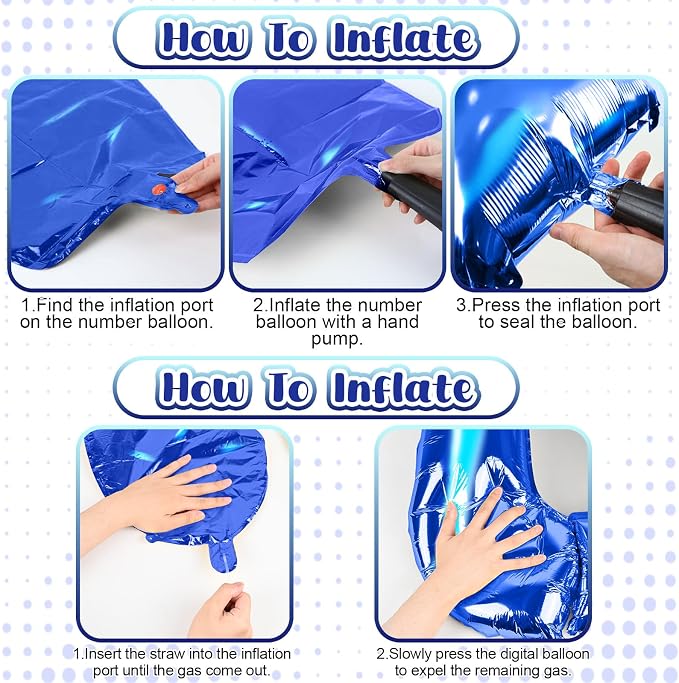 How To Inflate

1.Find the inflation port on the number balloon.

2.Inflate the number balloon with a hand pump.

3.Press the inflation port to seal the balloon.

How To Inflate

1.Insert the straw into the inflation port until the gas come out.

2.Slowly press the digital balloon to expel the remaining gas.