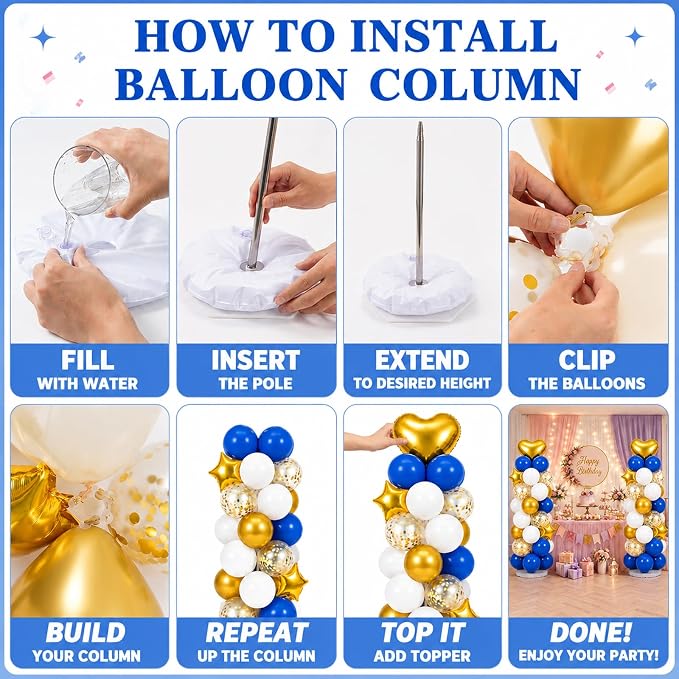 HOW TO INSTALL BALLOON COLUMN

FILL
WITH WATER

INSERT
THE POLE

EXTEND
TO DESIRED HEIGHT

CLIP
THE BALLOONS

BUILD
YOUR COLUMN

REPEAT
UP THE COLUMN

TOP IT
ADD TOPPER

Happy Birthday

DONE!
ENJOY YOUR PARTY!