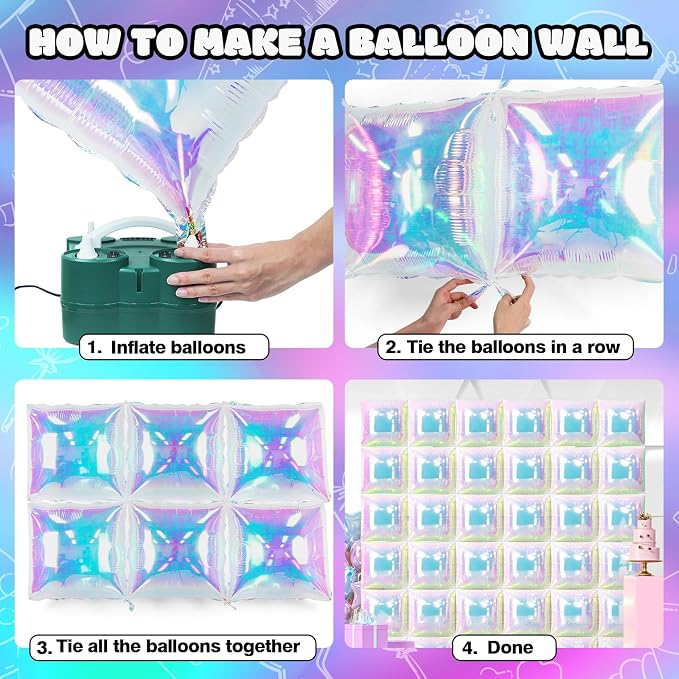 HOW TO MAKE A BALLOON WALL

1. Inflate balloons

2. Tie the balloons in a row

3. Tie all the balloons together

4. Done