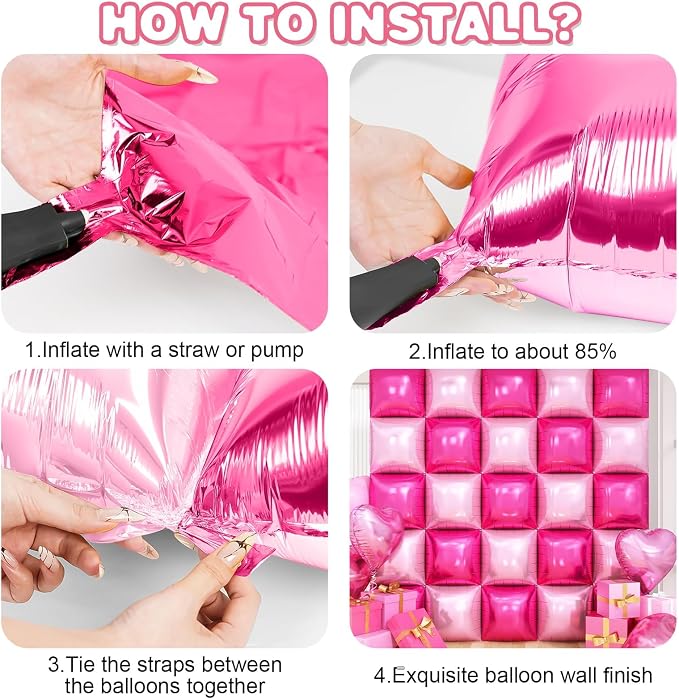 HOW TO INSTALL?

1.Inflate with a straw or pump

2.Inflate to about 85%

3.Tie the straps between the balloons together

4.Exquisite balloon wall finish