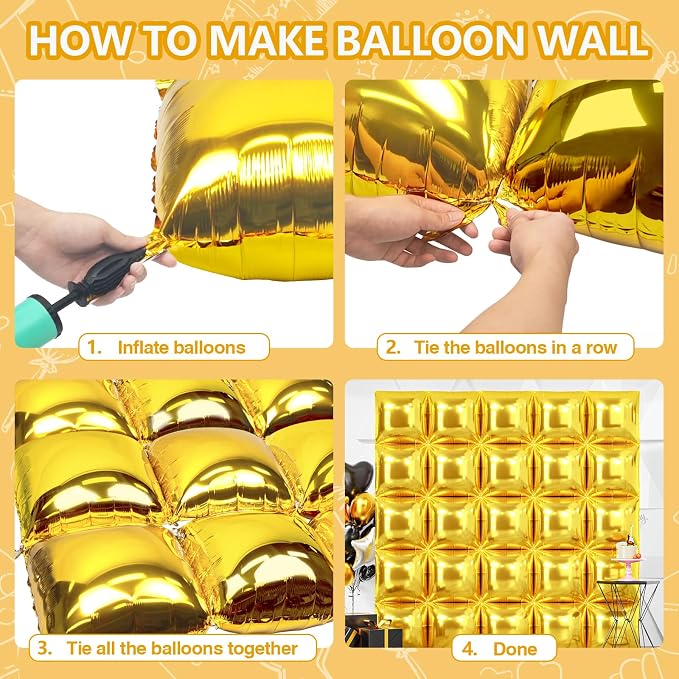 HOW TO MAKE BALLOON WALL

1. Inflate balloons

2. Tie the balloons in a row

3. Tie all the balloons together

4. Done