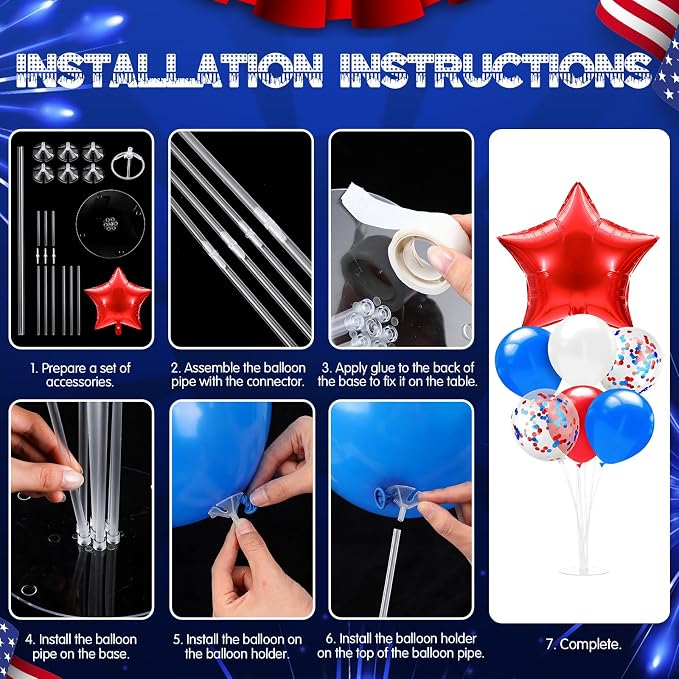 INSTALLATION INSTRUCTIONS

1. Prepare a set of accessories.

2. Assemble the balloon pipe with the connector.

3. Apply glue to the back of the base to fix it on the table.

4. Install the balloon pipe on the base.

5. Install the balloon on the balloon holder.

6. Install the balloon holder on the top of the balloon pipe.

7. Complete.