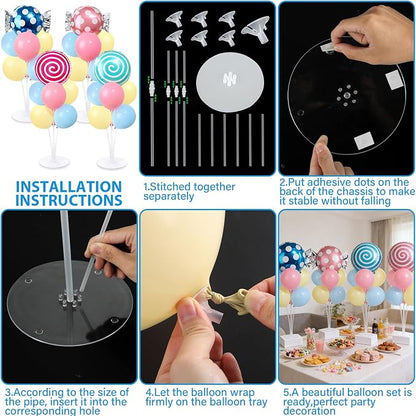 INSTALLATION INSTRUCTIONS

1.Stitched together separately

2.Put adhesive dots on the back of the chassis to make it stable without falling

3.According to the size of the pipe, insert it into the corresponding hole

4.Let the balloon wrap firmly on the balloon tray

5.A beautiful balloon set is ready,perfect party decoration