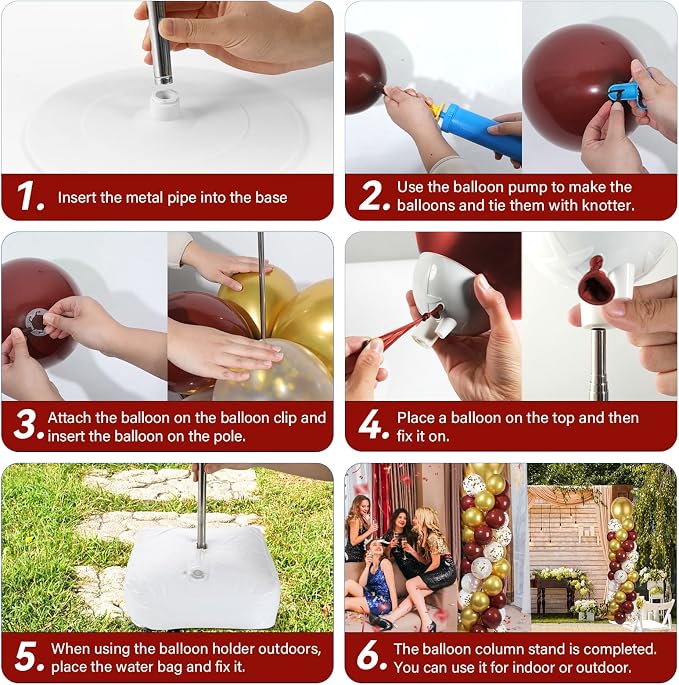 1. Insert the metal pipe into the base

2. Use the balloon pump to make the balloons and tie them with knotter.

3. Attach the balloon on the balloon clip and insert the balloon on the pole.

4. Place a balloon on the top and then fix it on.

5. When using the balloon holder outdoors, place the water bag and fix it.

6. The balloon column stand is completed. You can use it for indoor or outdoor.