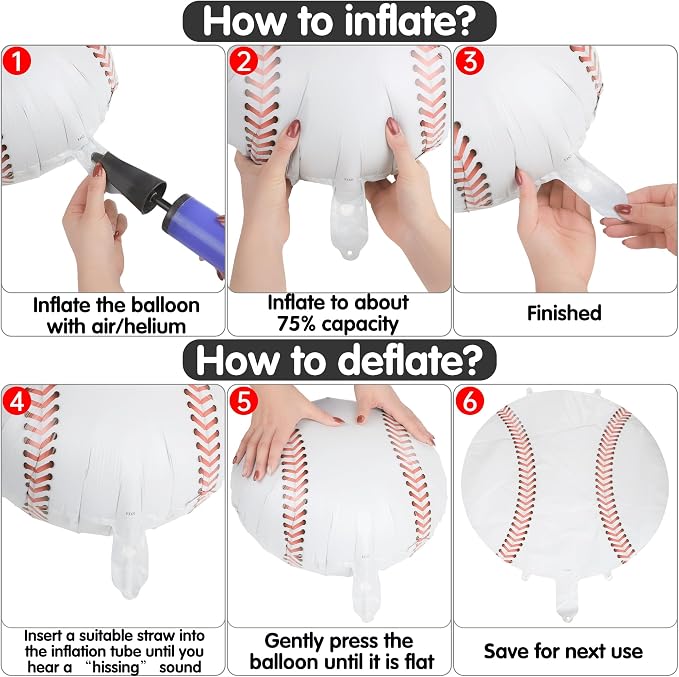 How to inflate?

1
Inflate the balloon with air/helium

2
Inflate to about 75% capacity

3
Finished

How to deflate?

4
Insert a suitable straw into the inflation tube until you hear a “hissing” sound

5
Gently press the balloon until it is flat

6
Save for next use