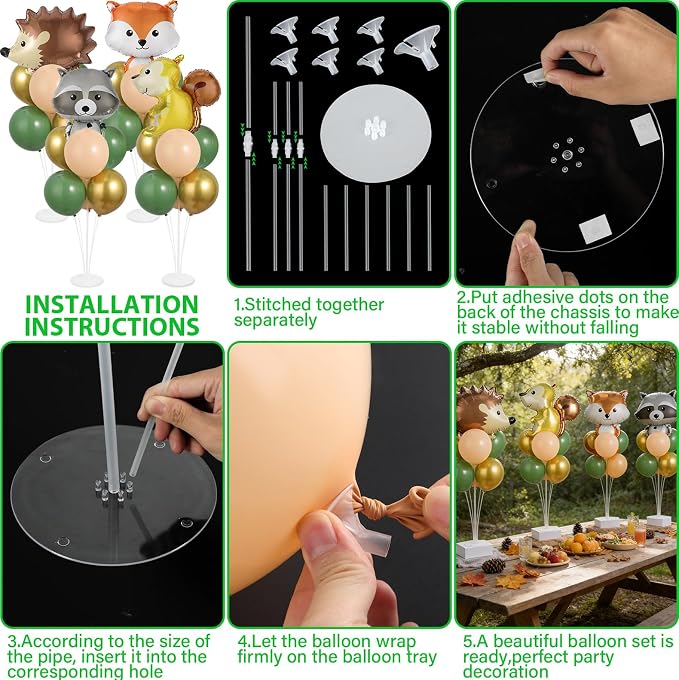 INSTALLATION INSTRUCTIONS

1.Stitched together separately

2.Put adhesive dots on the back of the chassis to make it stable without falling

3.According to the size of the pipe, insert it into the corresponding hole

4.Let the balloon wrap firmly on the balloon tray

5.A beautiful balloon set is ready,perfect party decoration