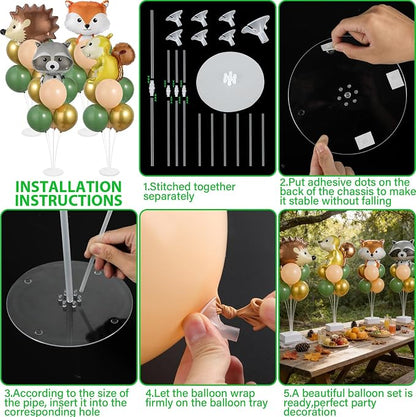 INSTALLATION INSTRUCTIONS

1.Stitched together separately

2.Put adhesive dots on the back of the chassis to make it stable without falling

3.According to the size of the pipe, insert it into the corresponding hole

4.Let the balloon wrap firmly on the balloon tray

5.A beautiful balloon set is ready,perfect party decoration