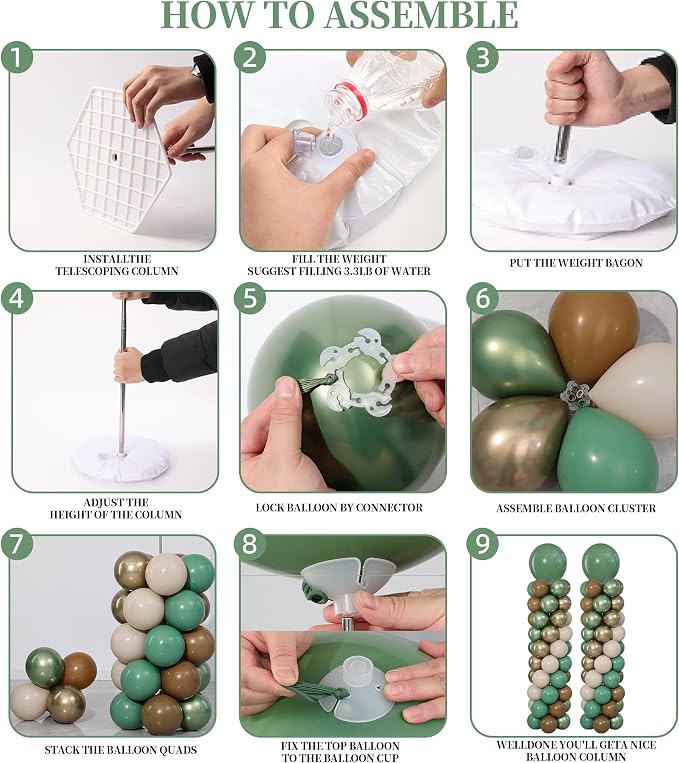 HOW TO ASSEMBLE

1

INSTALLTHE TELESCOPING COLUMN

2

FILL THE WEIGHT SUGGEST FILLING 3.3LB OF WATER

3

PUT THE WEIGHT BAGON

4

ADJUST THE HEIGHT OF THE COLUMN

5

LOCK BALLOON BY CONNECTOR

6

ASSEMBLE BALLOON CLUSTER

7

STACK THE BALLOON QUADS

8

FIX THE TOP BALLOON TO THE BALLOON CUP

9

WELLDONE YOU'LL GETA NICE BALLOON COLUMN