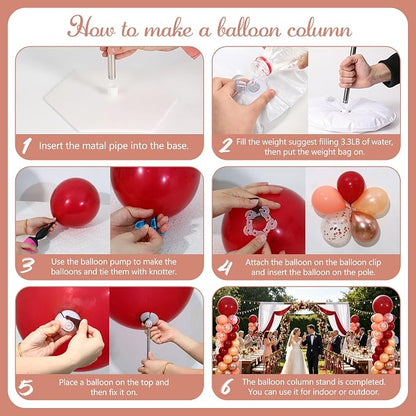 How to make a balloon column

1 Insert the matal pipe into the base.

2 Fill the weight suggest filling 3.3LB of water, then put the weight bag on.

3 Use the balloon pump to make the balloons and tie them with knotter.

4 Attach the balloon on the balloon clip and insert the balloon on the pole.

5 Place a balloon on the top and then fix it on.

6 The balloon column stand is completed. You can use it for indoor or outdoor.