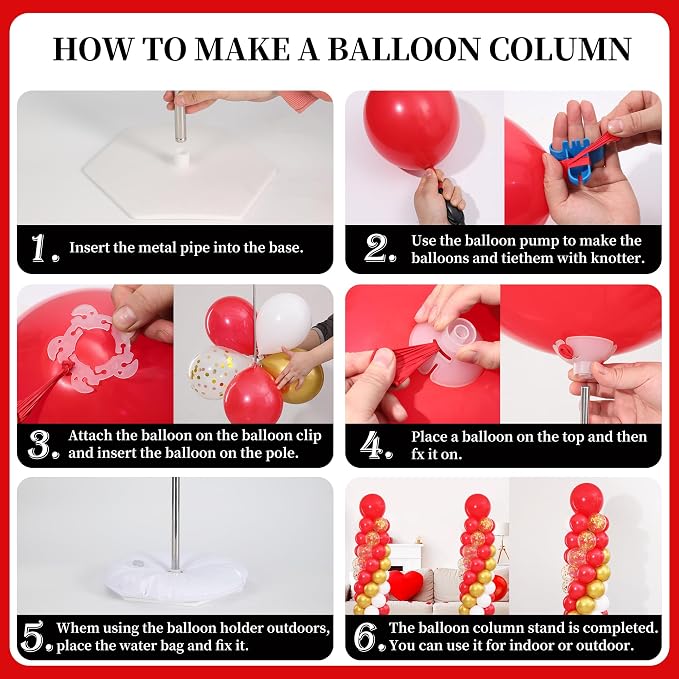 HOW TO MAKE A BALLOON COLUMN

1. Insert the metal pipe into the base.

2. Use the balloon pump to make the balloons and tiethem with knotter.

3. Attach the balloon on the balloon clip and insert the balloon on the pole.

4. Place a balloon on the top and then fx it on.

5. Whem using the balloon holder outdoors, place the water bag and fix it.

6. The balloon column stand is completed. You can use it for indoor or outdoor.