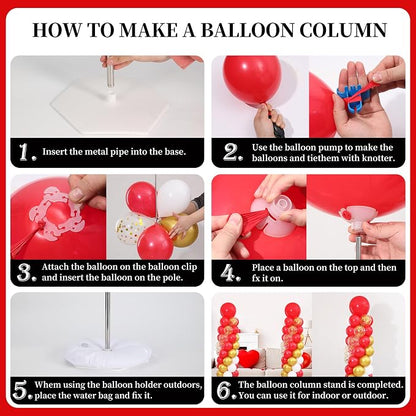 HOW TO MAKE A BALLOON COLUMN

1. Insert the metal pipe into the base.

2. Use the balloon pump to make the balloons and tiethem with knotter.

3. Attach the balloon on the balloon clip and insert the balloon on the pole.

4. Place a balloon on the top and then fx it on.

5. Whem using the balloon holder outdoors, place the water bag and fix it.

6. The balloon column stand is completed. You can use it for indoor or outdoor.