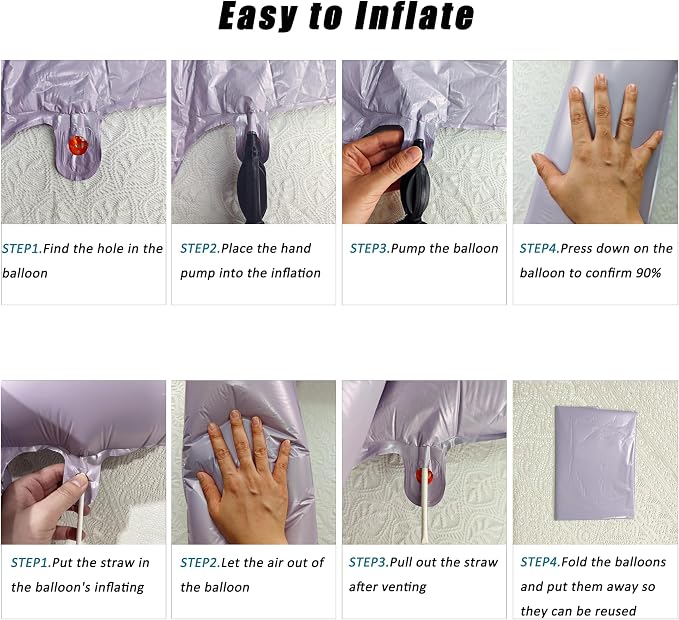 Easy to Inflate

STEP1.Find the hole in the balloon

STEP2.Place the hand pump into the inflation

STEP3.Pump the balloon

STEP4.Press down on the balloon to confirm 90%

STEP1.Put the straw in the balloon's inflating

STEP2.Let the air out of the balloon

STEP3.Pull out the straw after venting

STEP4.Fold the balloons and put them away so they can be reused