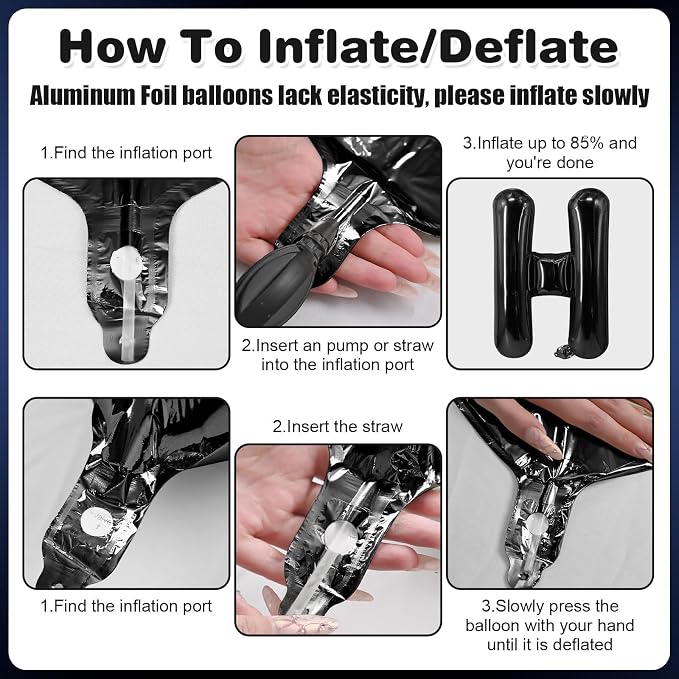 How To Inflate/Deflate

Aluminum Foil balloons lack elasticity, please inflate slowly

1.Find the inflation port

2.Insert an pump or straw into the inflation port

3.Inflate up to 85% and you're done

1.Find the inflation port

2.Insert the straw

3.Slowly press the balloon with your hand until it is deflated