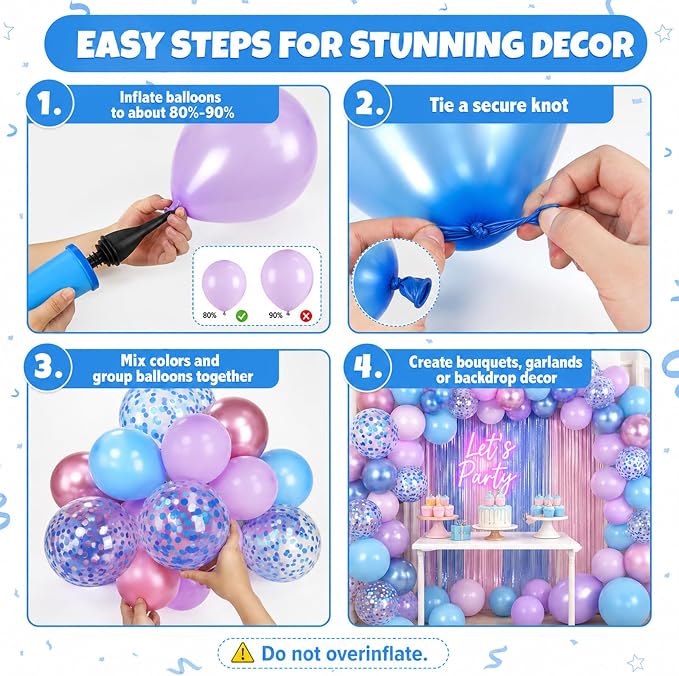 EASY STEPS FOR STUNNING DECOR

1. Inflate balloons to about 80%-90%

80%
90%

2. Tie a secure knot

3. Mix colors and group balloons together

4. Create bouquets, garlands or backdrop decor

Let's Party

Do not overinflate.