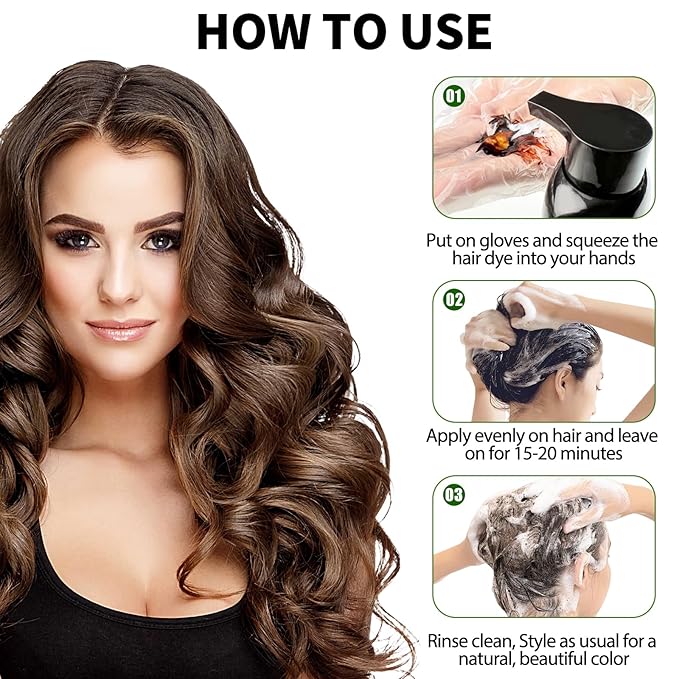 HOW TO USE

01

Put on gloves and squeeze the hair dye into your hands

02

Apply evenly on hair and leave on for 15-20 minutes

03

Rinse clean, Style as usual for a natural, beautiful color