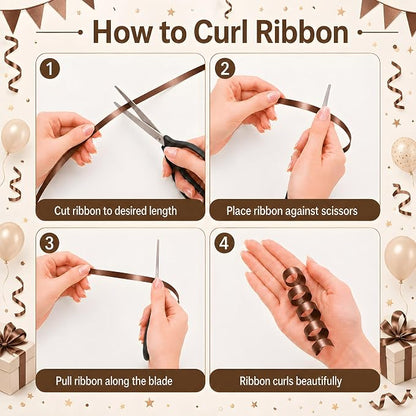 How to Curl Ribbon

1
Cut ribbon to desired length

2
Place ribbon against scissors

3
Pull ribbon along the blade

4
Ribbon curls beautifully