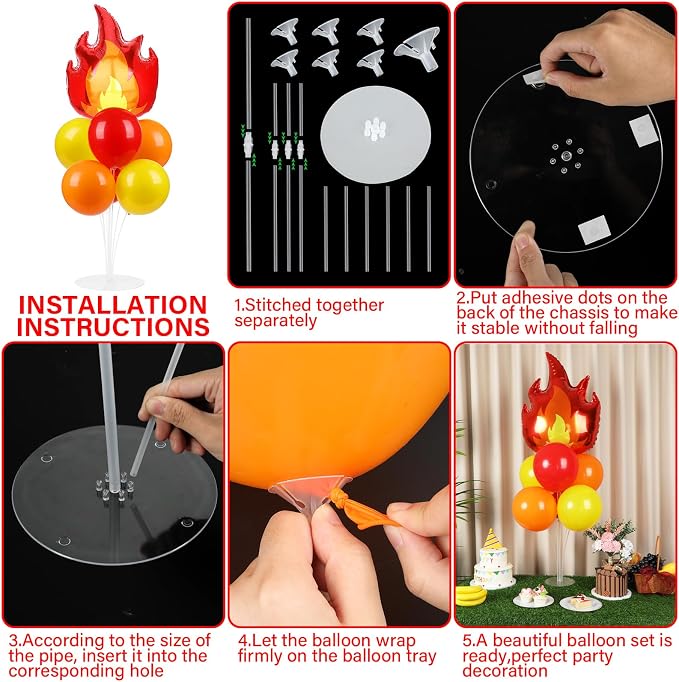 INSTALLATION INSTRUCTIONS

1.Stitched together separately

2.Put adhesive dots on the back of the chassis to make it stable without falling

3.According to the size of the pipe, insert it into the corresponding hole

4.Let the balloon wrap firmly on the balloon tray

5.A beautiful balloon set is ready,perfect party decoration