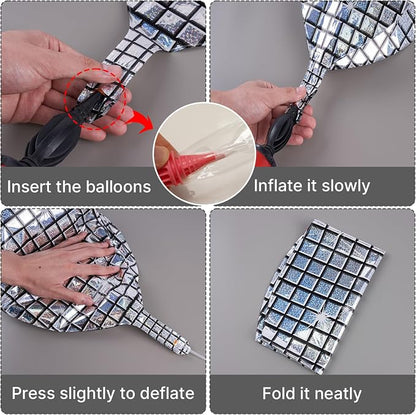 Insert the balloons

Inflate it slowly

Press slightly to deflate

Fold it neatly