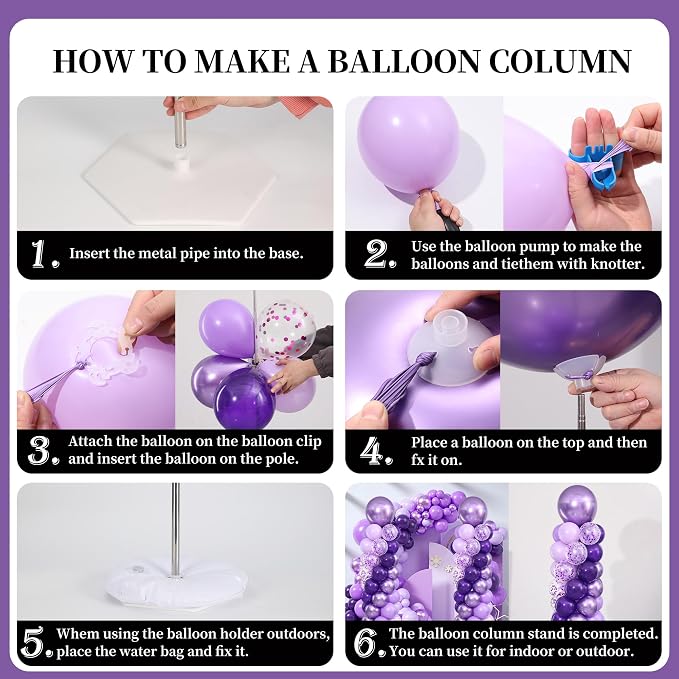 HOW TO MAKE A BALLOON COLUMN

1. Insert the metal pipe into the base.

2. Use the balloon pump to make the balloons and tiethem with knotter.

3. Attach the balloon on the balloon clip and insert the balloon on the pole.

4. Place a balloon on the top and then fx it on.

5. Whem using the balloon holder outdoors, place the water bag and fix it.

6. The balloon column stand is completed. You can use it for indoor or outdoor.