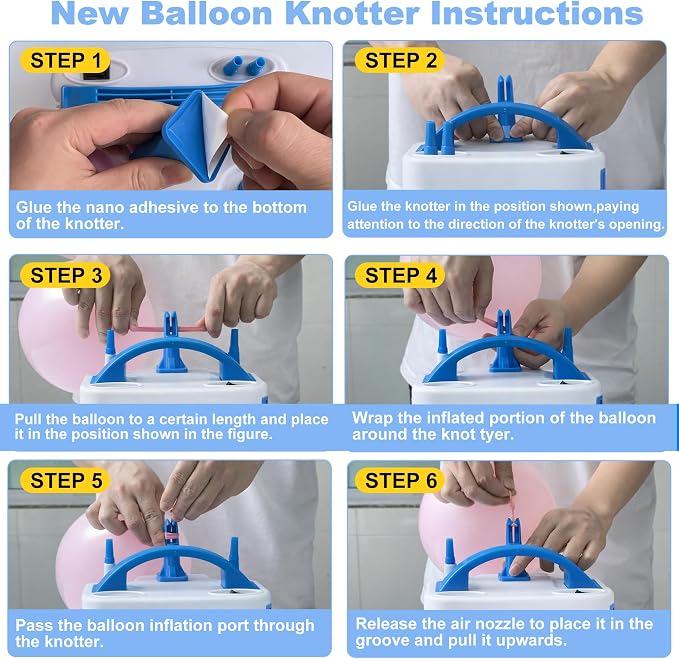 New Balloon Knotter Instructions

STEP 1

Glue the nano adhesive to the bottom of the knotter.

STEP 2

Glue the knotter in the position shown,paying attention to the direction of the knotter's opening.

STEP 3

Pull the balloon to a certain length and place it in the position shown in the figure.

STEP 4

Wrap the inflated portion of the balloon around the knot tyer.

STEP 5

Pass the balloon inflation port through the knotter.

STEP 6

Release the air nozzle to place it in the groove and pull it upwards.