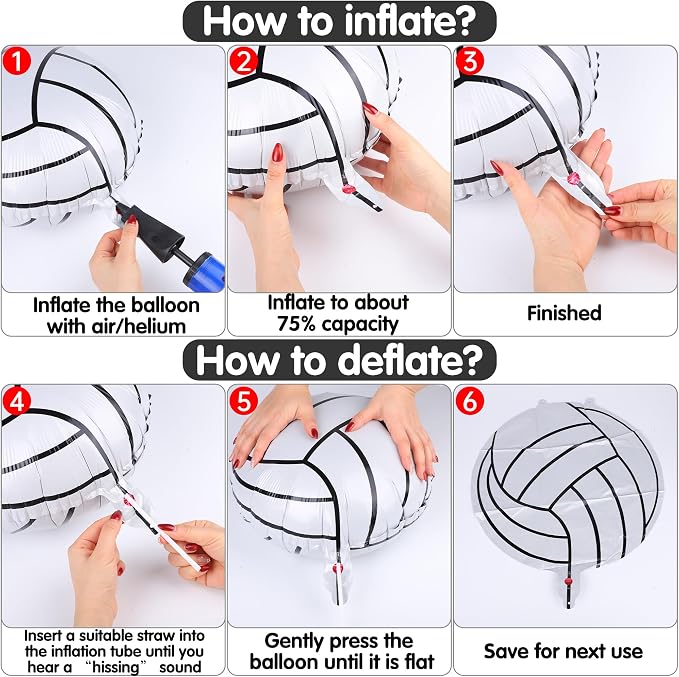 How to inflate?

1
Inflate the balloon with air/helium

2
Inflate to about 75% capacity

3
Finished

How to deflate?

4
Insert a suitable straw into the inflation tube until you hear a “hissing” sound

5
Gently press the balloon until it is flat

6
Save for next use