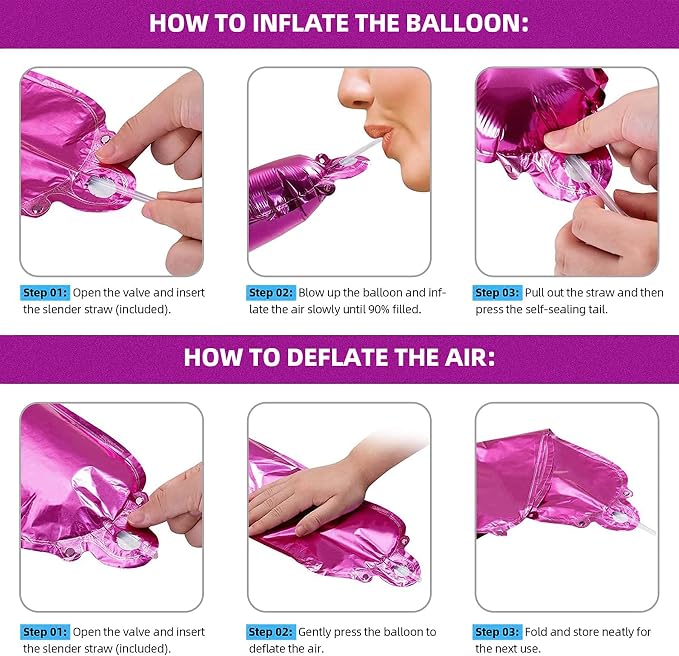 HOW TO INFLATE THE BALLOON:

Step 01: Open the valve and insert the slender straw (included).

Step 02: Blow up the balloon and inflate the air slowly until 90% filled.

Step 03: Pull out the straw and then press the self-sealing tail.

HOW TO DEFLATE THE AIR:

Step 01: Open the valve and insert the slender straw (included).

Step 02: Gently press the balloon to deflate the air.

Step 03: Fold and store neatly for the next use.