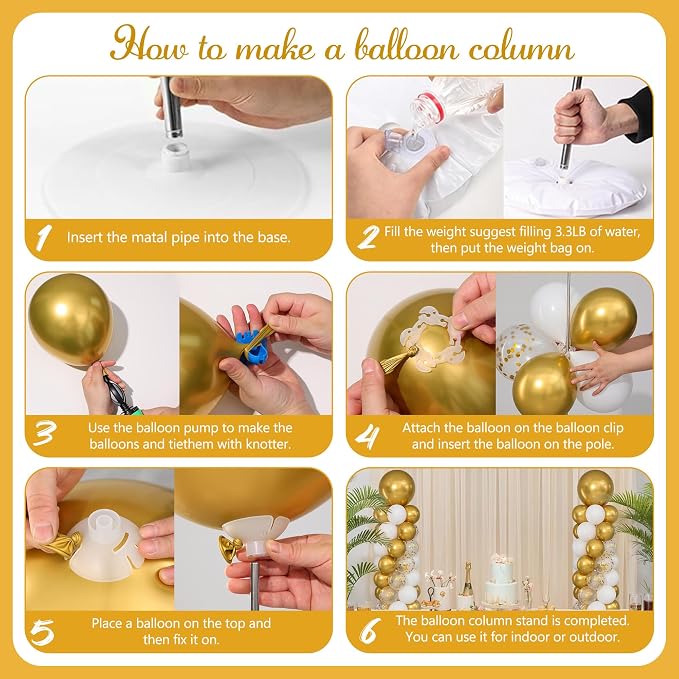 How to make a balloon column

1 Insert the matal pipe into the base.

2 Fill the weight suggest filling 3.3LB of water, then put the weight bag on.

3 Use the balloon pump to make the balloons and tiethem with knotter.

4 Attach the balloon on the balloon clip and insert the balloon on the pole.

5 Place a balloon on the top and then fix it on.

6 The balloon column stand is completed. You can use it for indoor or outdoor.