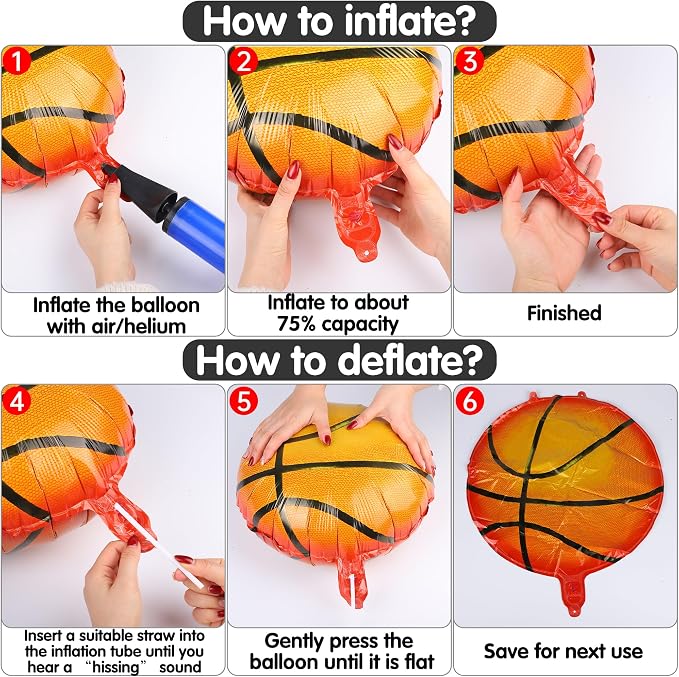 How to inflate?

1

Inflate the balloon with air/helium

2

Inflate to about 75% capacity

3

Finished

How to deflate?

4

Insert a suitable straw into the inflation tube until you hear a “hissing” sound

5

Gently press the balloon until it is flat

6

Save for next use